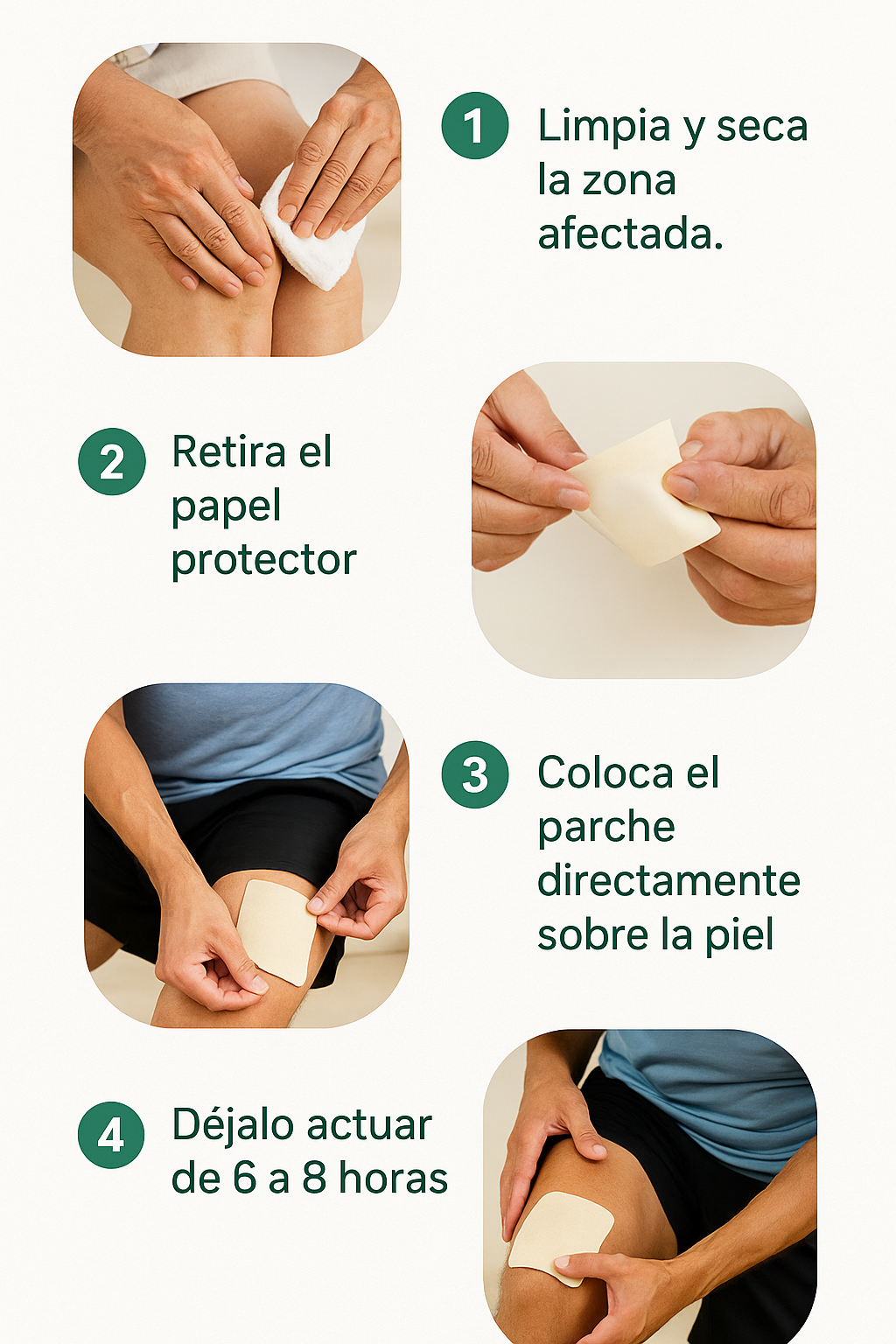 1 Limpia y seca la zona afectada.

2 Retira el papel protector

3 Coloca el parche directamente sobre la piel

4 Déjalo actuar de 6 a 8 horas